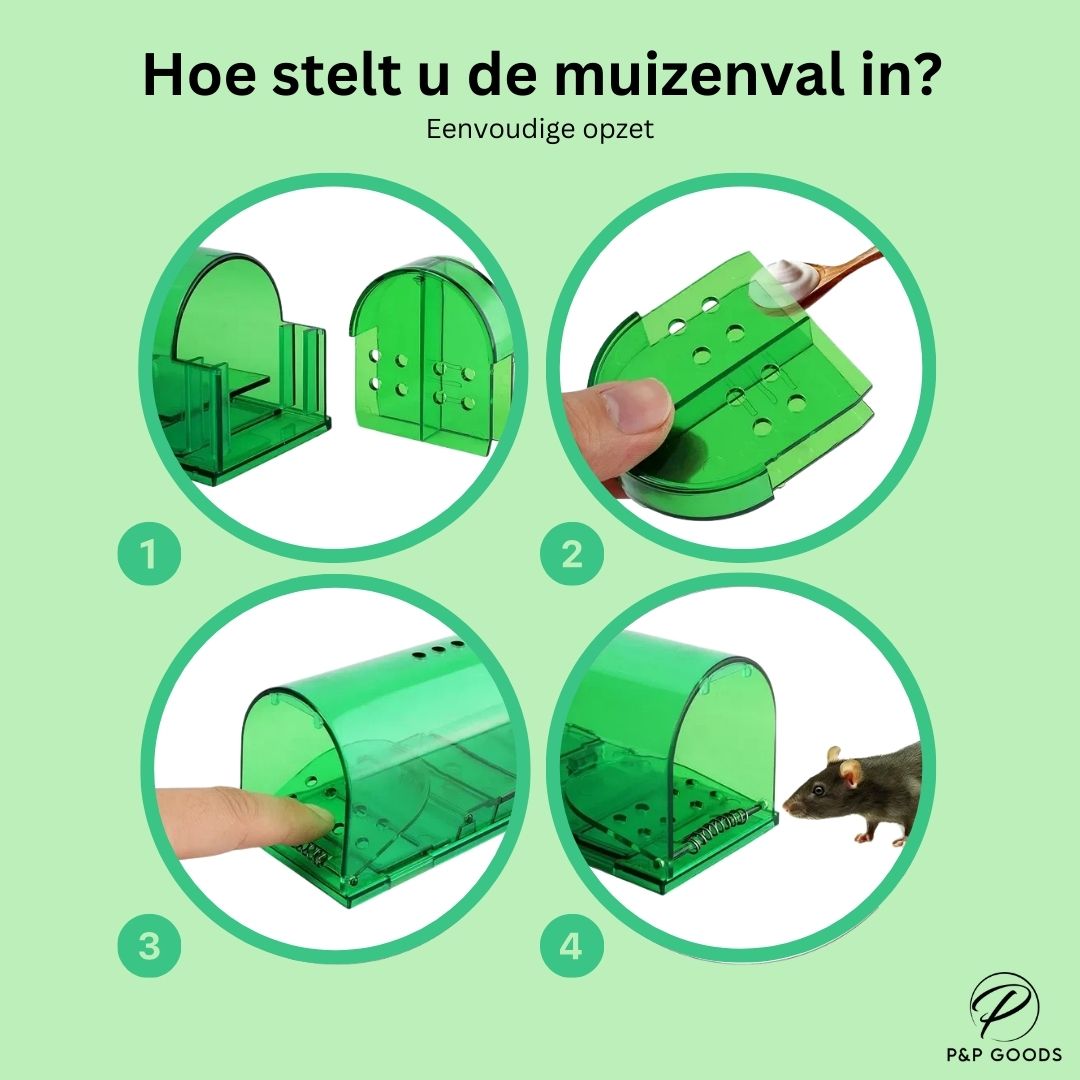 Hoe stelt u de muizenval in?

Eenvoudige opzet

1

2

3

4

P

P&P GOODS