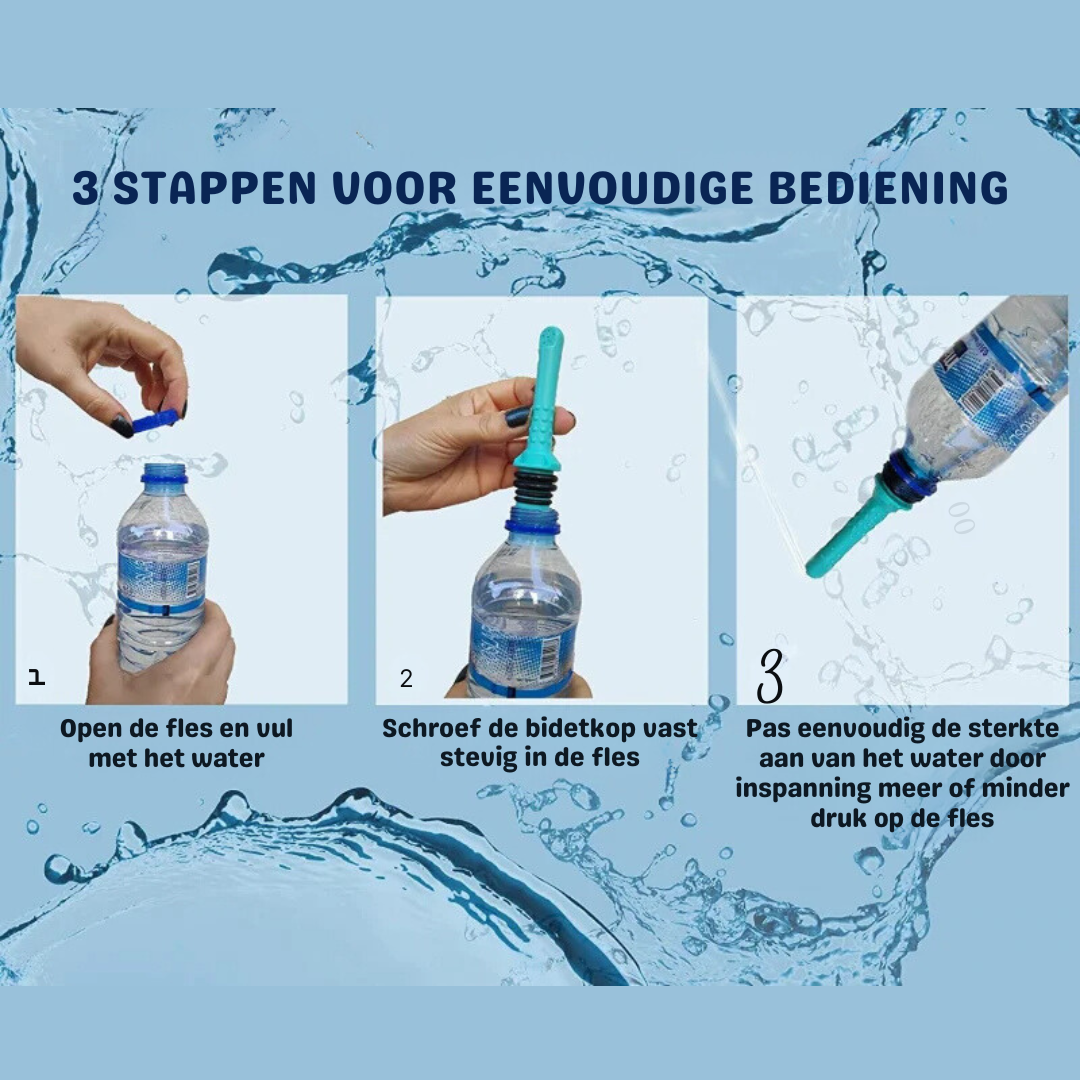 3 STAPPEN VOOR EENVOUDIGE BEDIENING

1

Open de fles en vul met het water

2

Schroef de bidetkop vast stevig in de fles

3

Pas eenvoudig de sterkte aan van het water door inspanning meer of minder druk op de fles