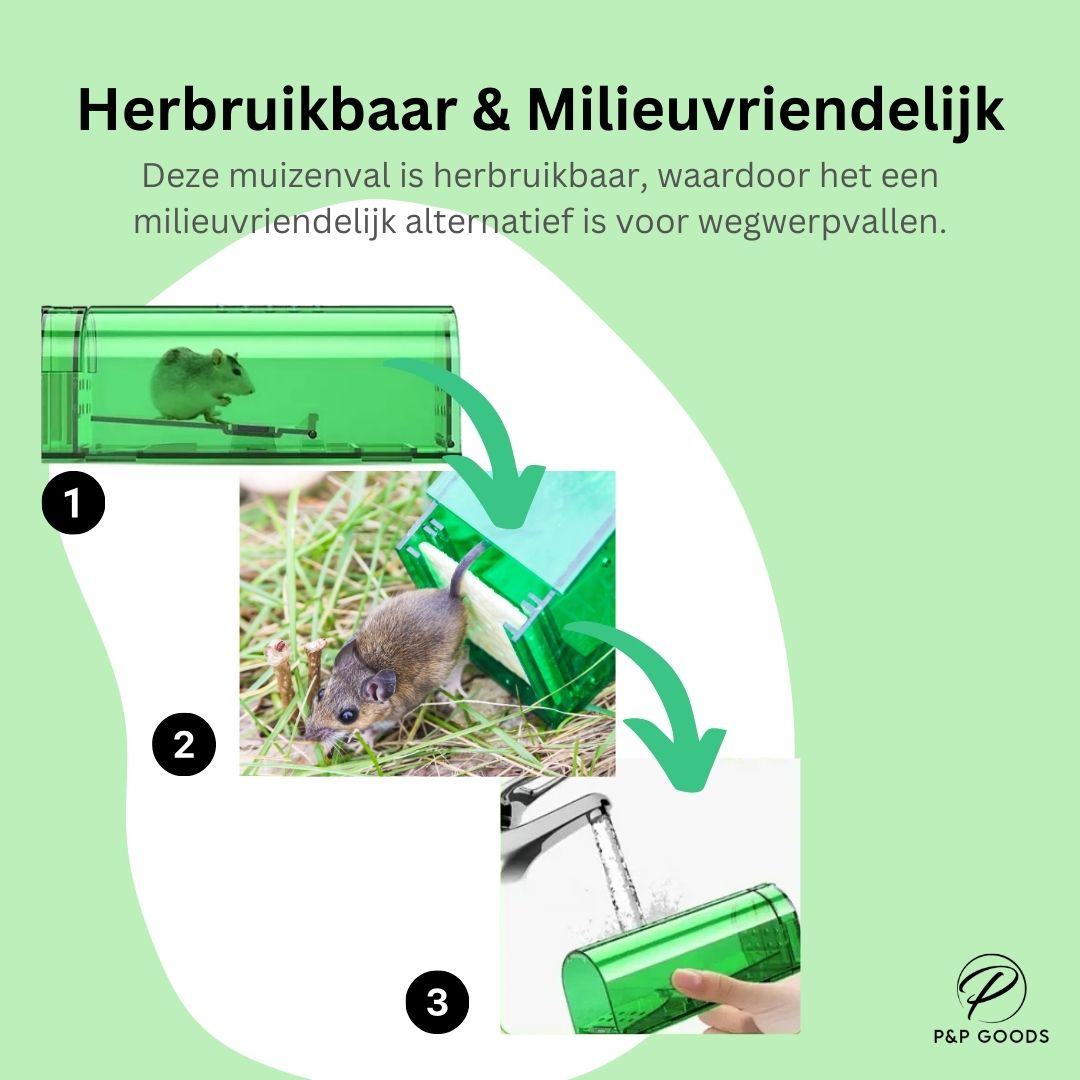 Herbruikbaar & Milieuvriendelijk

Deze muizenval is herbruikbaar, waardoor het een milieuvriendelijk alternatief is voor wegwerpvallen.

1

2

3

P

P&P GOODS