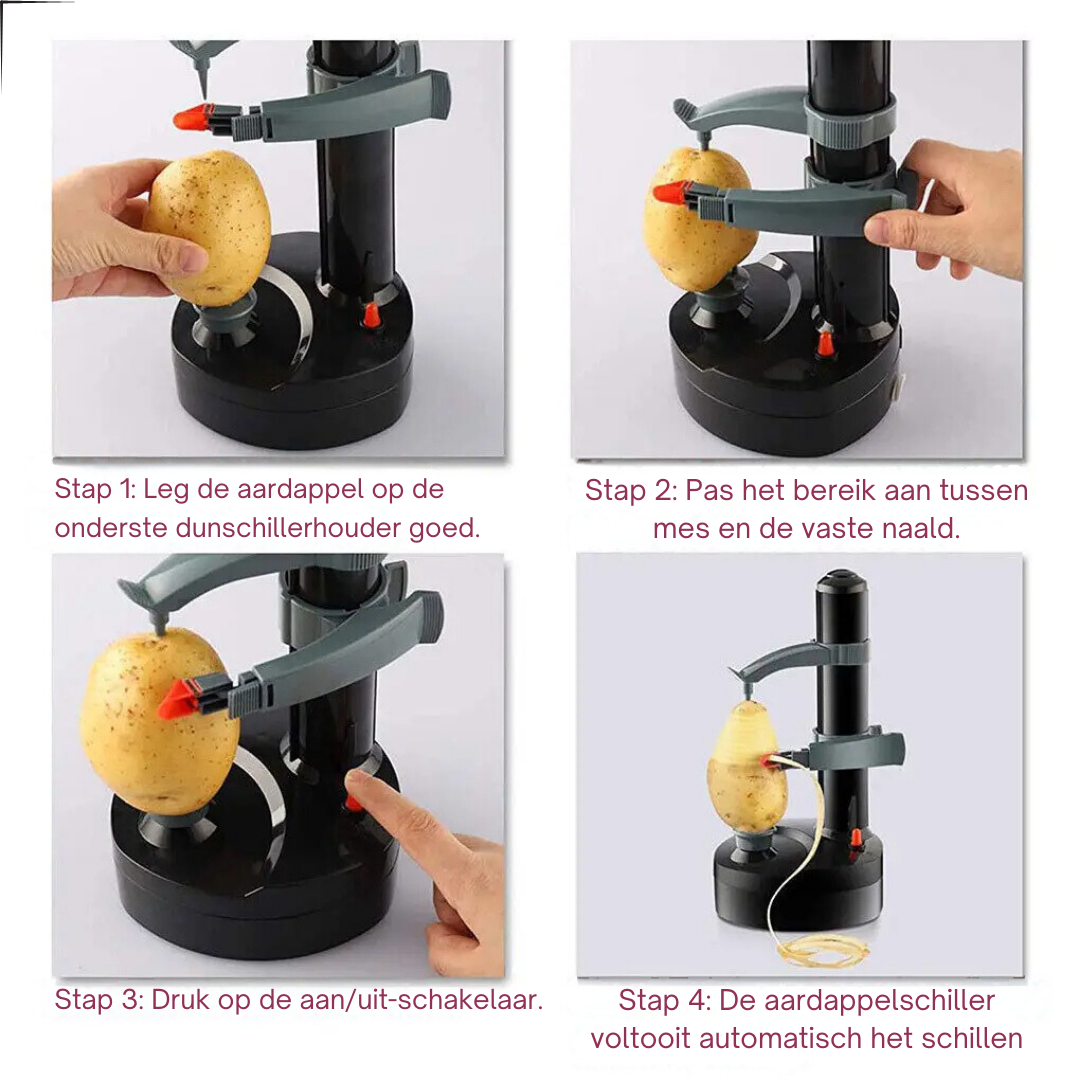 Stap 1: Leg de aardappel op de onderste dunschillerhouder goed.

Stap 2: Pas het bereik aan tussen mes en de vaste naald.

Stap 3: Druk op de aan/uit-schakelaar.

Stap 4: De aardappelschiller voltooit automatisch het schillen